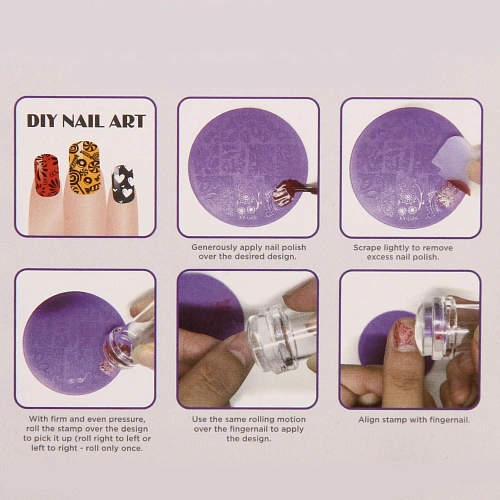 DIY NAIL ART

Generously apply nail polish over the desired design.

Scrape lightly to remove excess nail polish.

With firm and even pressure, roll the stamp over the design to pick it up (roll right to left or left to right - roll only once.

Use the same rolling motion over the fingernail to apply the design.

Align stamp with fingernail.